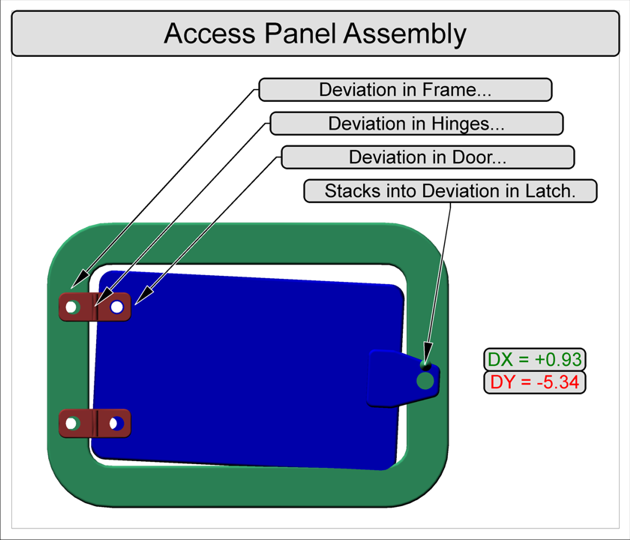 Access Panel Assembly

Deviation in Frame...

Deviation in Hinges...

Deviation in Door...

Stacks into Deviation in Latch.

DX = +0.93

DY = -5.34